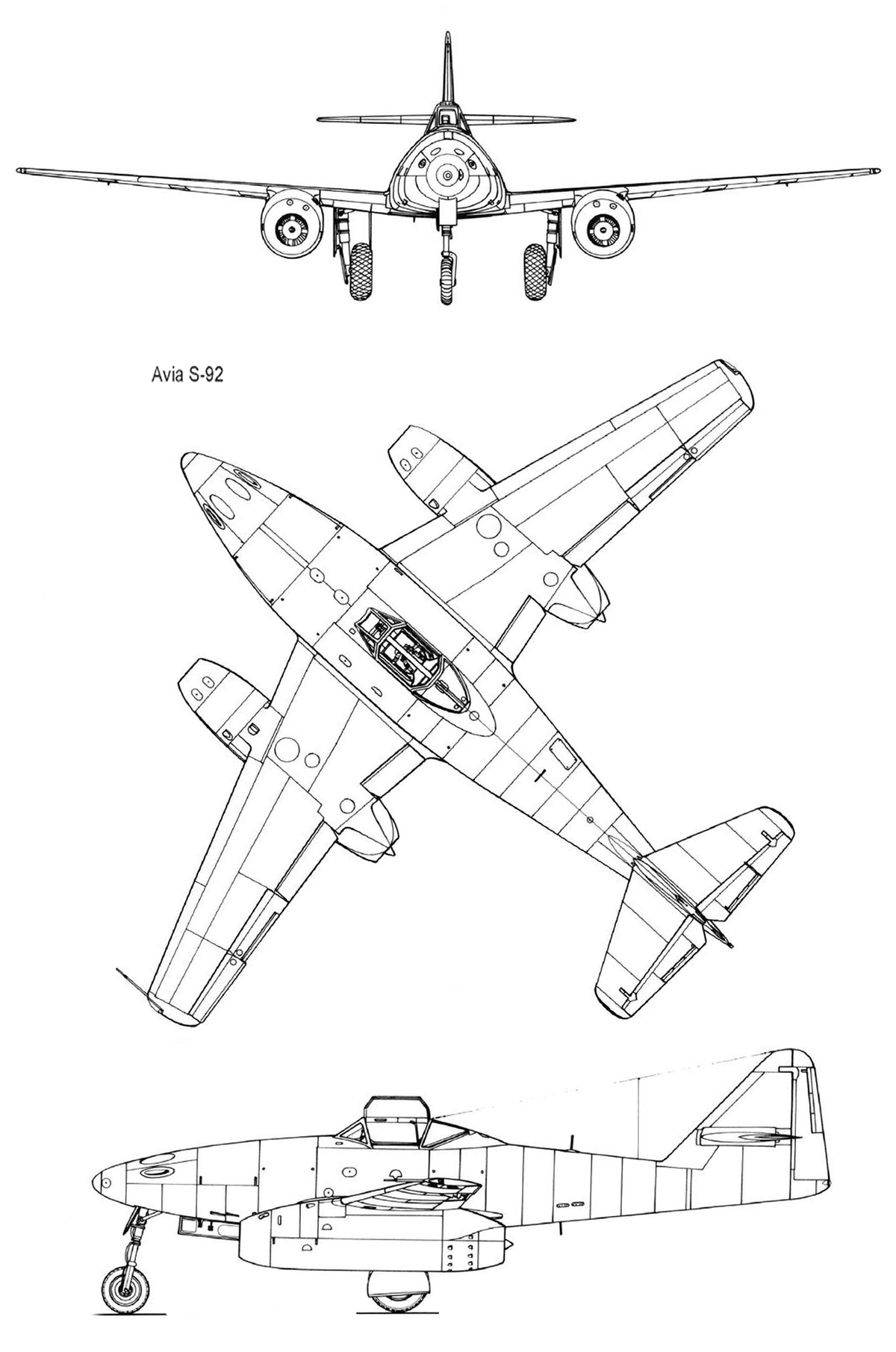 Avia S-92