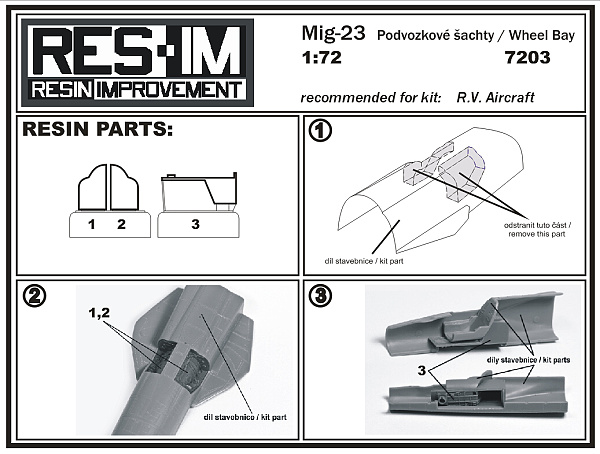 RES-IM
RESIN IMPROVEMENT

Mig-23 Podvozkové šachty / Wheel Bay
1:72 7203

recommended for kit: R.V. Aircraft

RESIN PARTS:

1 2
3

①
odstranit tuto část / remove this part
díl stavebnice / kit part

②
1,2
díl stavebnice / kit part

③
díly stavebnice / kit parts
3