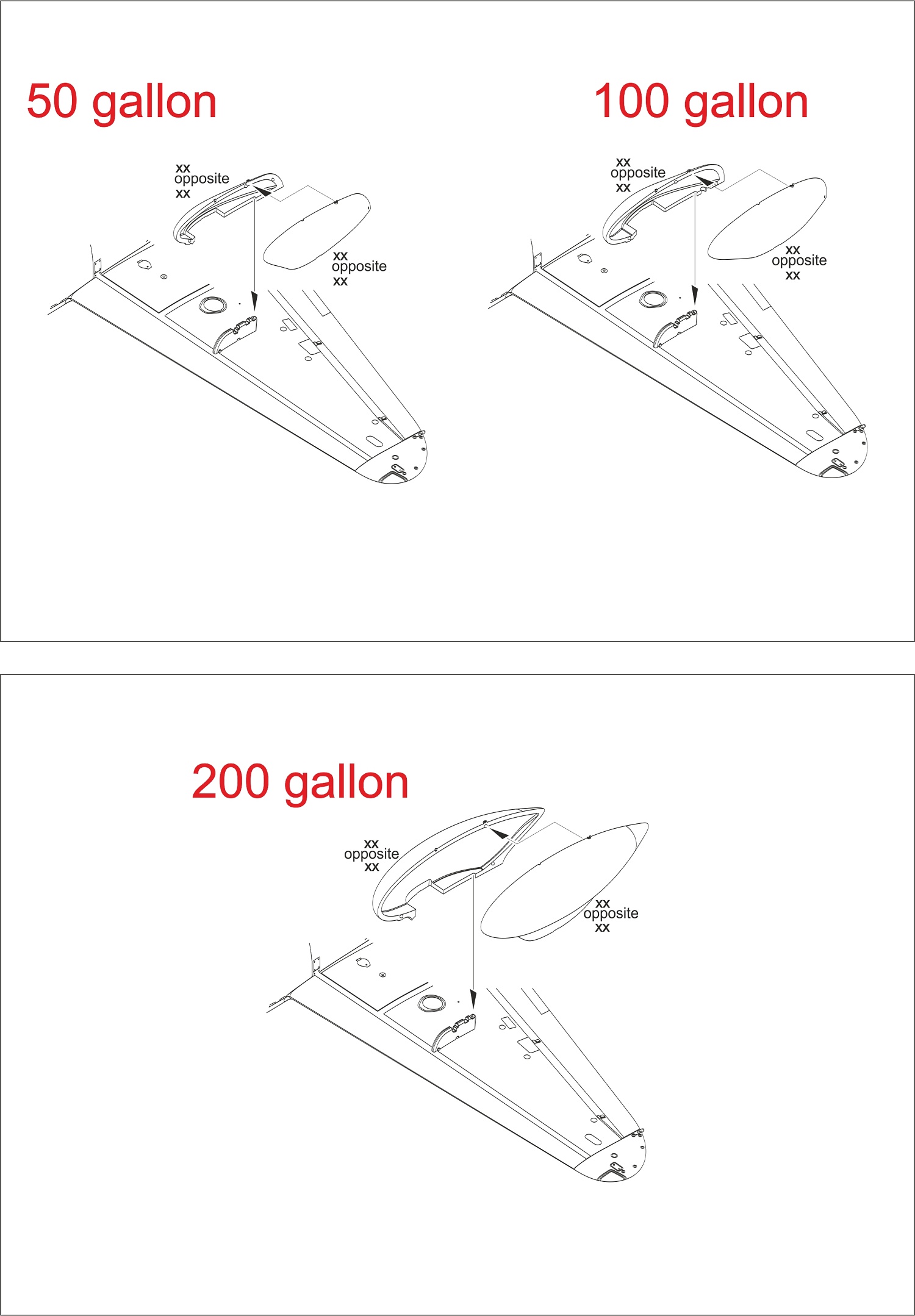 50 gallon

xx
opposite
xx

xx
opposite
xx

100 gallon

xx
opposite
xx

xx
opposite
xx

200 gallon

xx
opposite
xx

xx
opposite
xx