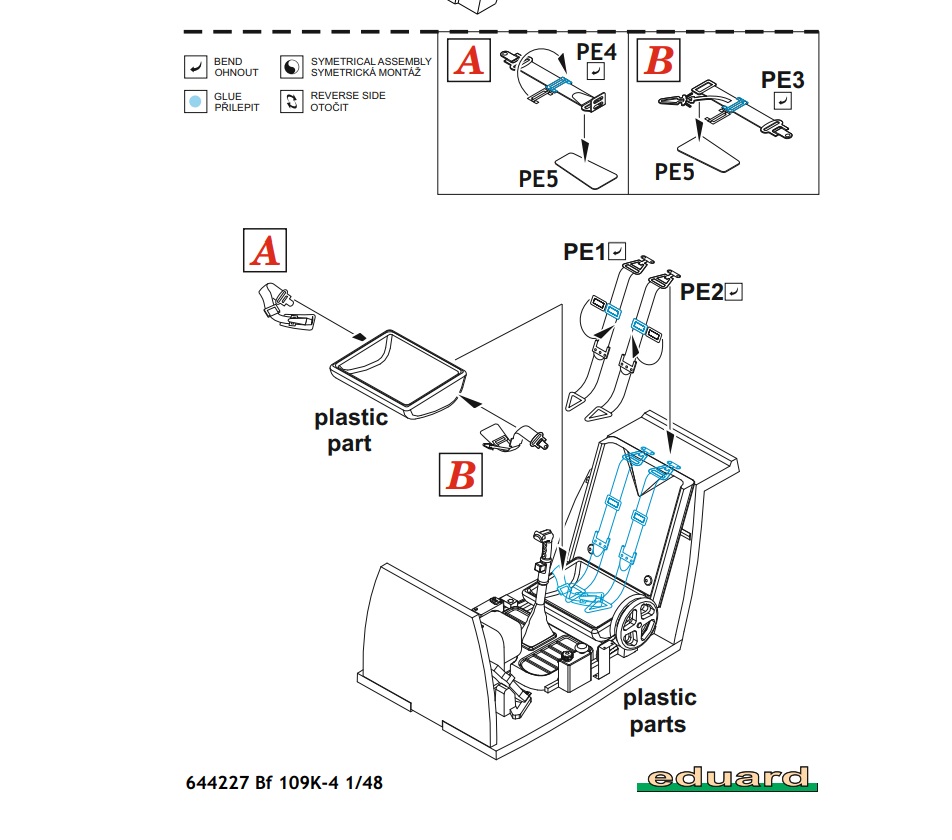 BEND
OHNOUT

SYMETRICAL ASSEMBLY
SYMETRICKÁ MONTÁŽ

GLUE
PŘILEPIT

REVERSE SIDE
OTOČIT

A
PE4
PE5

B
PE3
PE5

A

PE1

PE2

plastic part

B

plastic parts

644227 Bf 109K-4 1/48

eduard